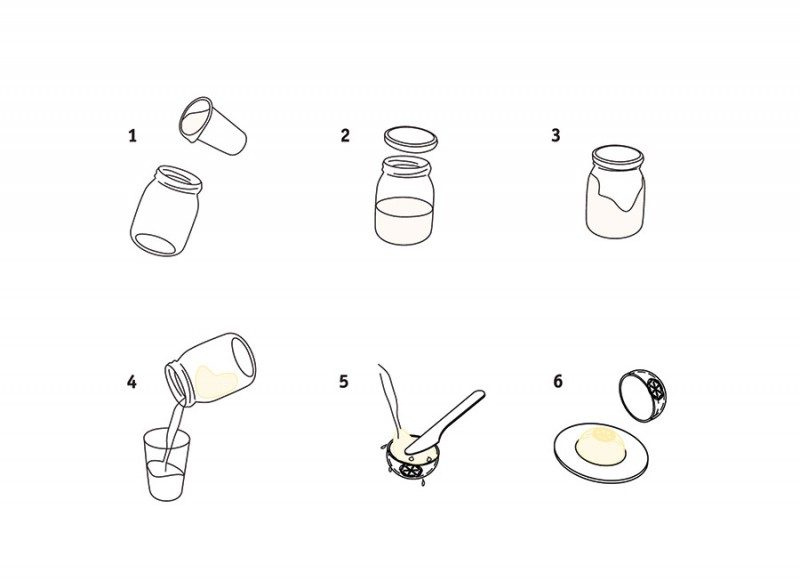 1

2

3

4

5

6